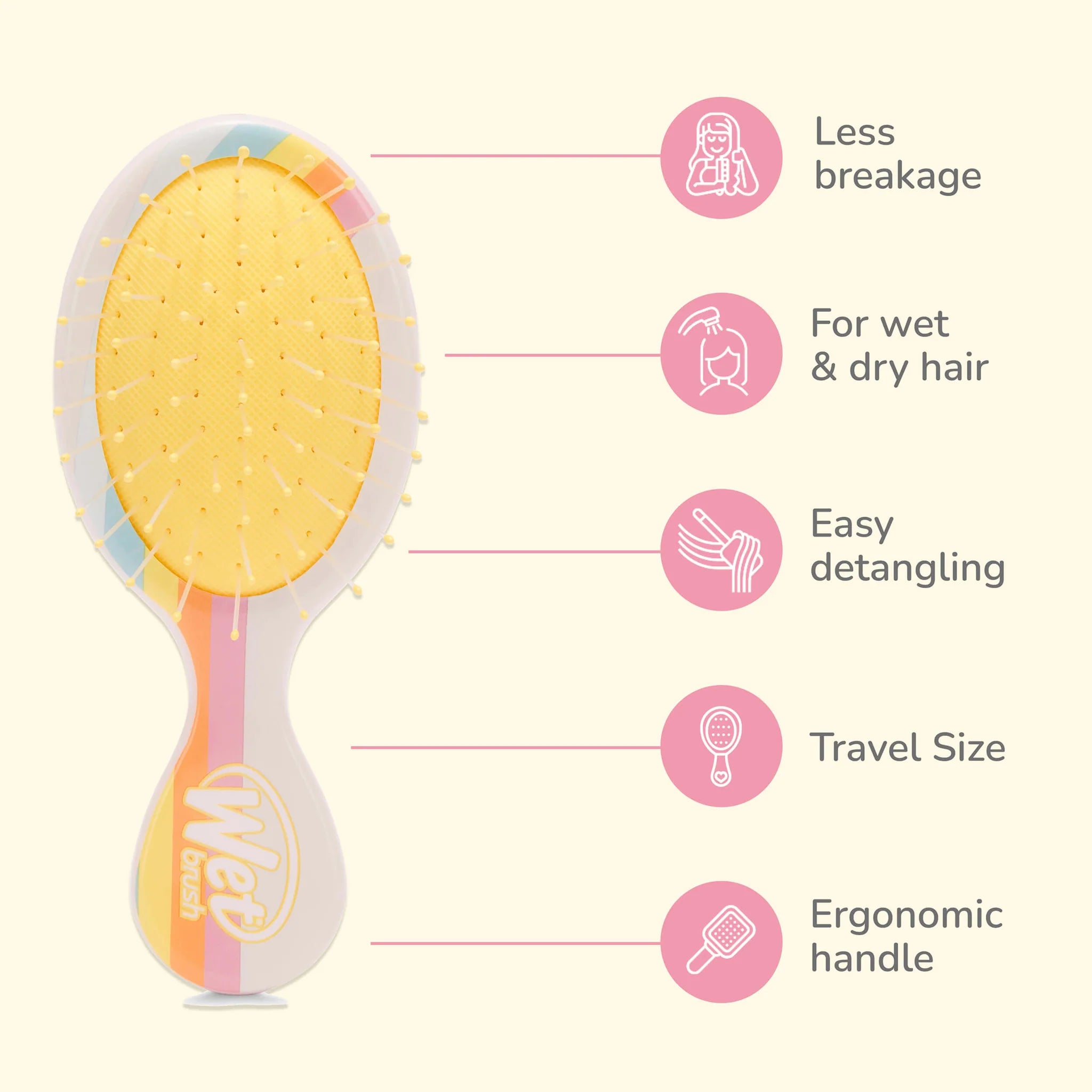 Wet brush

Less breakage

For wet & dry hair

Easy detangling

Travel Size

Ergonomic handle