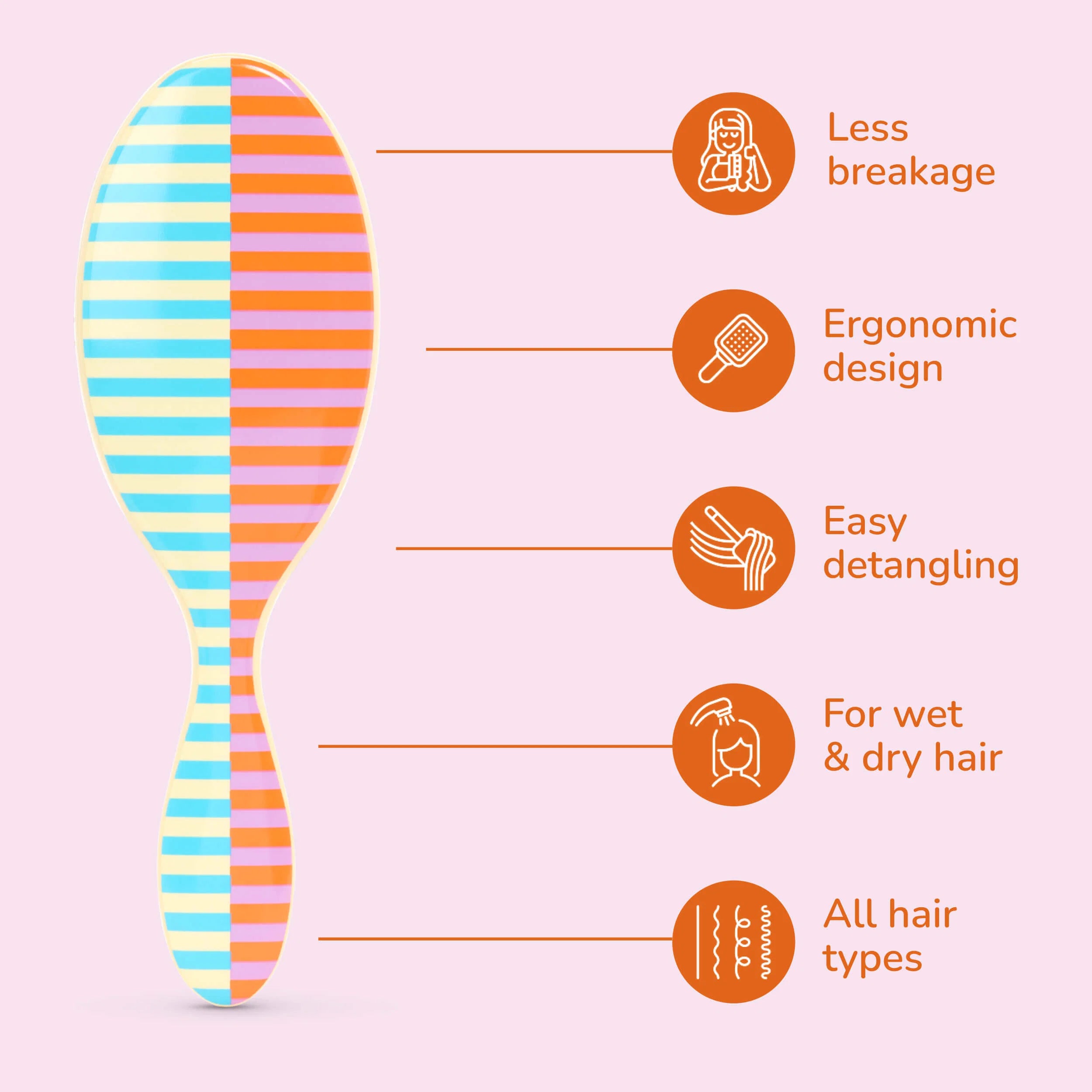 Less breakage

Ergonomic design

Easy detangling

For wet & dry hair

All hair types