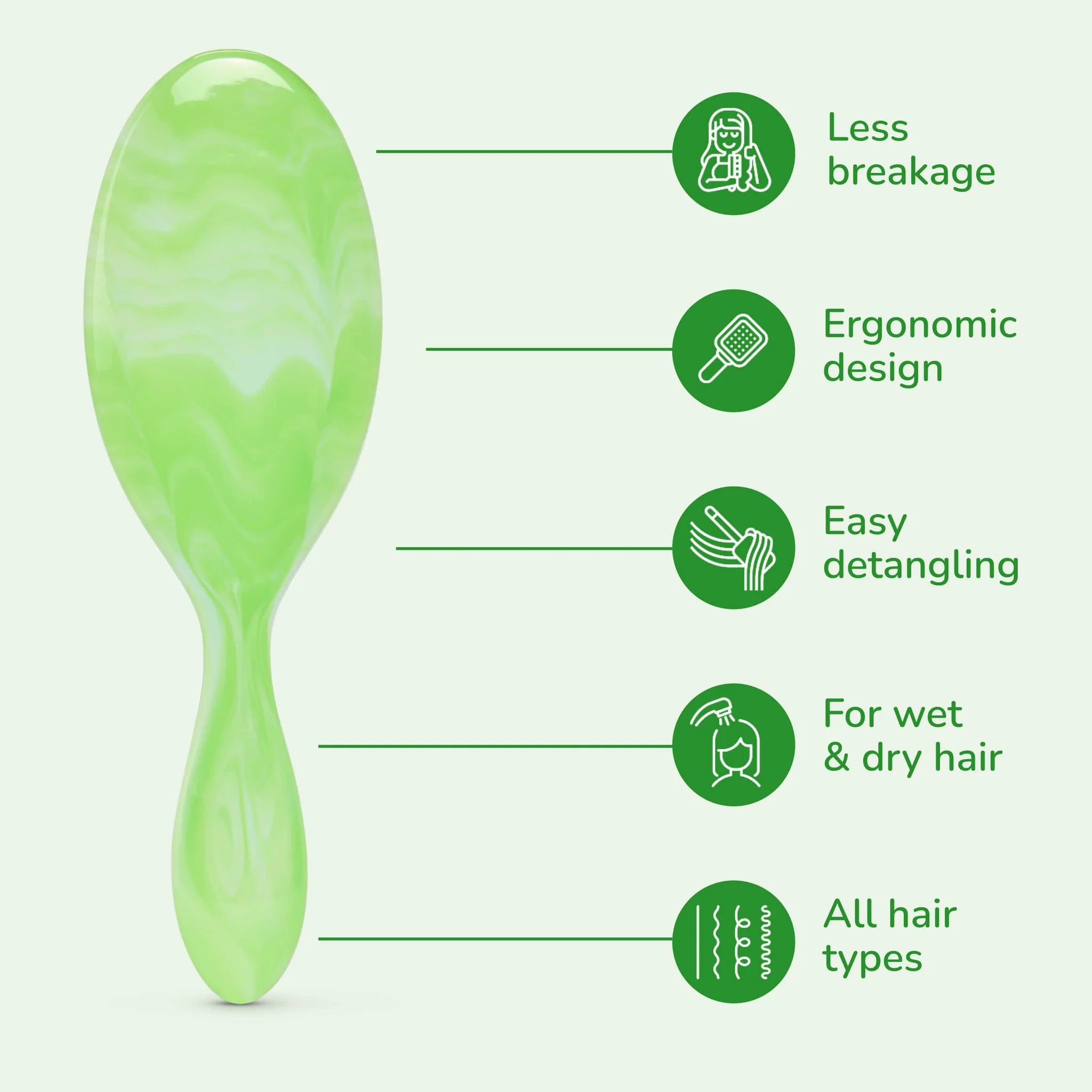 Less breakage

Ergonomic design

Easy detangling

For wet & dry hair

All hair types